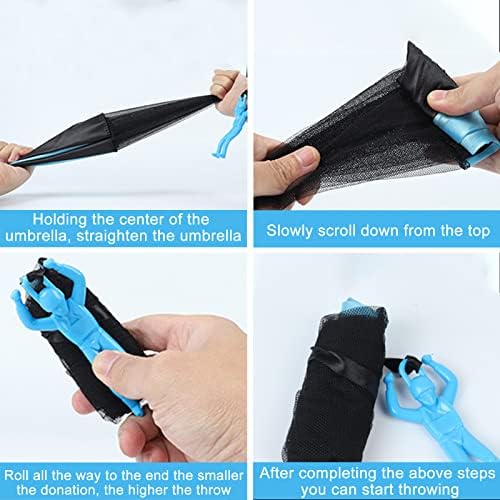 Holding the center of the umbrella, straighten the umbrella

Slowly scroll down from the top

Roll all the way to the end the smaller the donation, the higher the throw

After completing the above steps you can start throwing