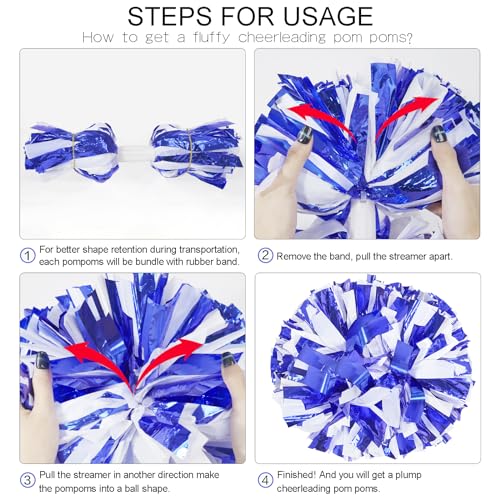 STEPS FOR USAGE

How to get a fluffy cheerleading pom poms?

① For better shape retention during transportation, each pompoms will be bundle with rubber band.

② Remove the band, pull the streamer apart.

③ Pull the streamer in another direction make the pompoms into a ball shape.

④ Finished! And you will get a plump cheerleading pom poms.