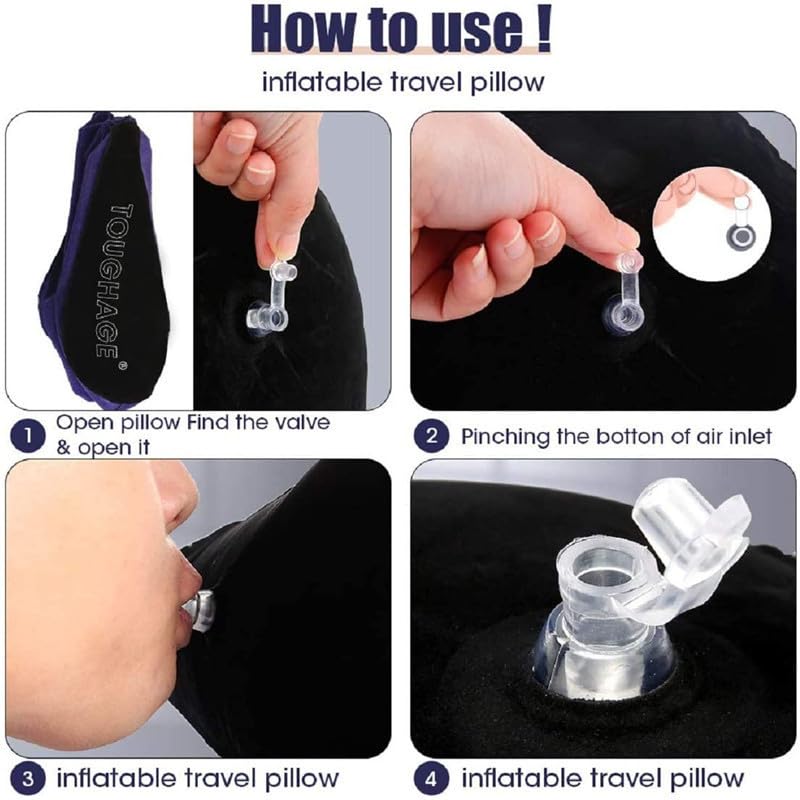 How to use !

inflatable travel pillow

TOUGHAGE®

1 Open pillow Find the valve & open it

2 Pinching the botton of air inlet

3 inflatable travel pillow

4 inflatable travel pillow