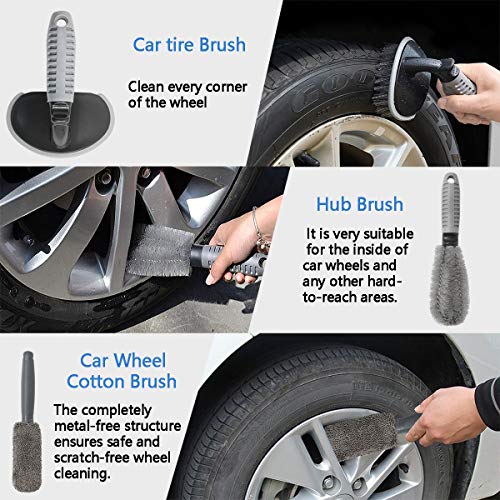 Car tire Brush

Clean every corner of the wheel

Hub Brush

It is very suitable for the inside of car wheels and any other hard-to-reach areas.

Car Wheel Cotton Brush

The completely metal-free structure ensures safe and scratch-free wheel cleaning.