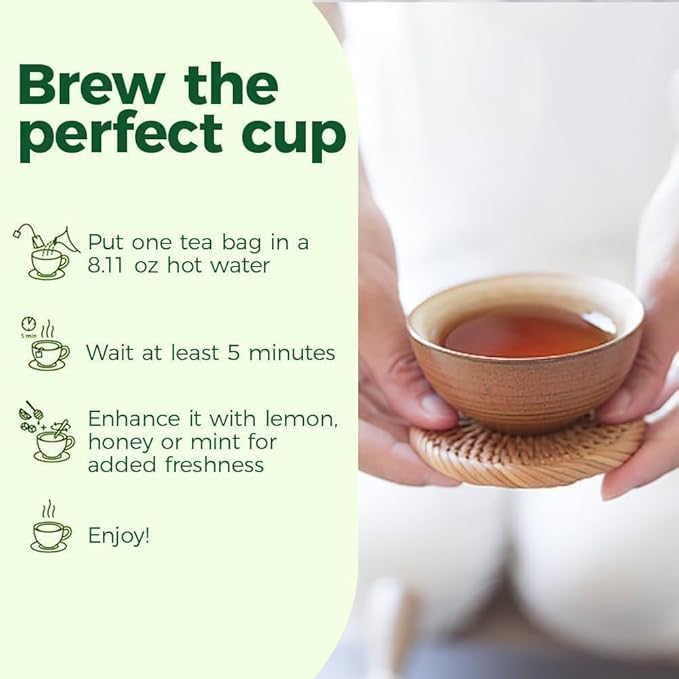 Brew the perfect cup

Put one tea bag in a 8.11 oz hot water

5 min

Wait at least 5 minutes

Enhance it with lemon, honey or mint for added freshness

Enjoy!