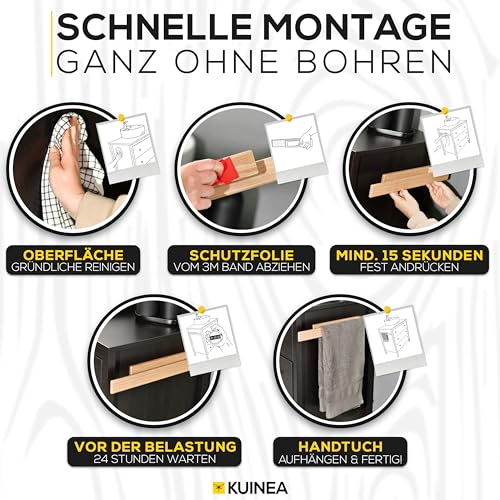 SCHNELLE MONTAGE
GANZ OHNE BOHREN

OBERFLÄCHE
GRÜNDLICHE REINIGEN

SCHUTZFOLIE
VOM 3M BAND ABZIEHEN

MIND. 15 SEKUNDEN
FEST ANDRÜCKEN

VOR DER BELASTUNG
24 STUNDEN WARTEN

HANDTUCH
AUFHÄNGEN & FERTIG!

KUINEA