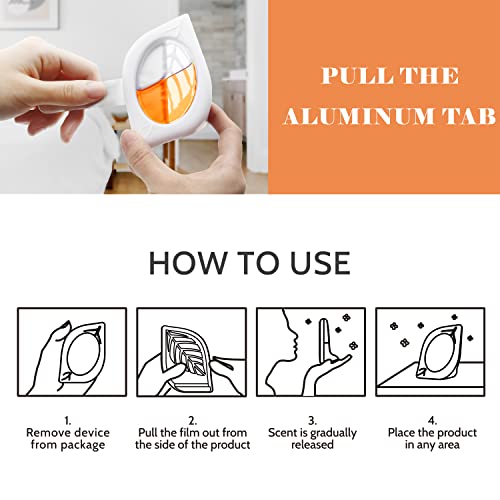 PULL THE ALUMINUM TAB

HOW TO USE

1.
Remove device from package

2.
Pull the film out from the side of the product

3.
Scent is gradually released

4.
Place the product in any area