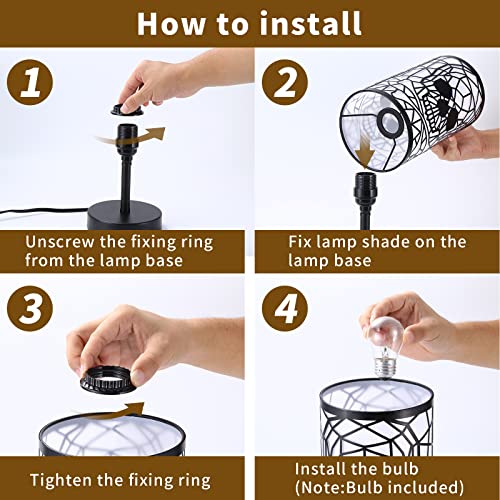 How to install

1

Unscrew the fixing ring from the lamp base

2

Fix lamp shade on the lamp base

3

Tighten the fixing ring

4

Install the bulb
(Note:Bulb included)