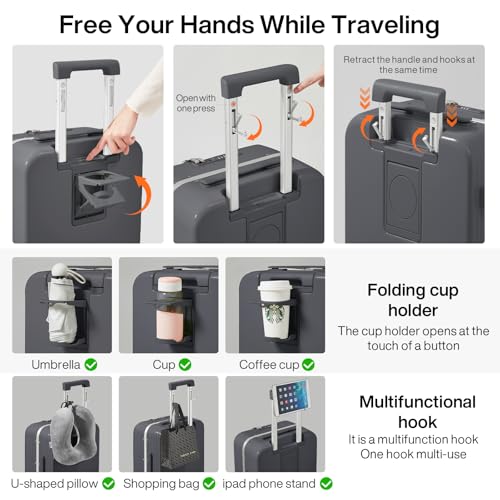 Free Your Hands While Traveling

Open with one press

Retract the handle and hooks at the same time

Umbrella

Cup

Coffee cup

Folding cup holder

The cup holder opens at the touch of a button

U-shaped pillow

Shopping bag

ipad phone stand

Multifunctional hook

It is a multifunction hook
One hook multi-use