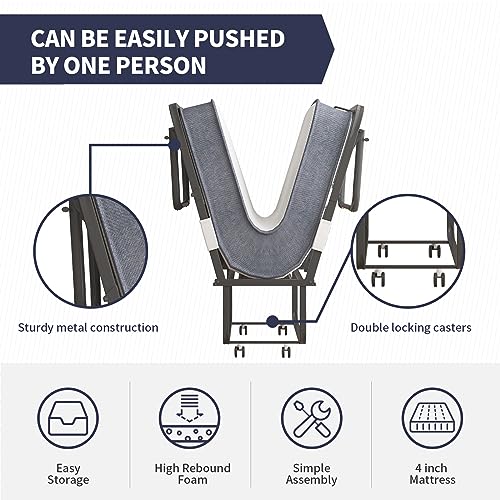 CAN BE EASILY PUSHED BY ONE PERSON

Sturdy metal construction

Double locking casters

Easy Storage

High Rebound Foam

Simple Assembly

4 inch Mattress