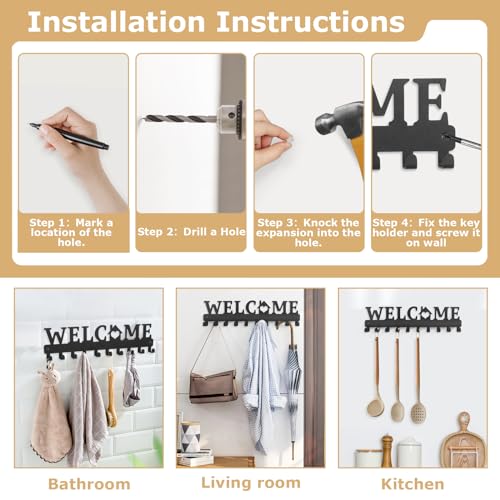 Installation Instructions

ME

Step 1: Mark a location of the hole.

Step 2: Drill a Hole

Step 3: Knock the expansion into the hole.

Step 4: Fix the key holder and screw it on wall

WELCOME

WELCOME

WELCOME

Bathroom

Living room

Kitchen