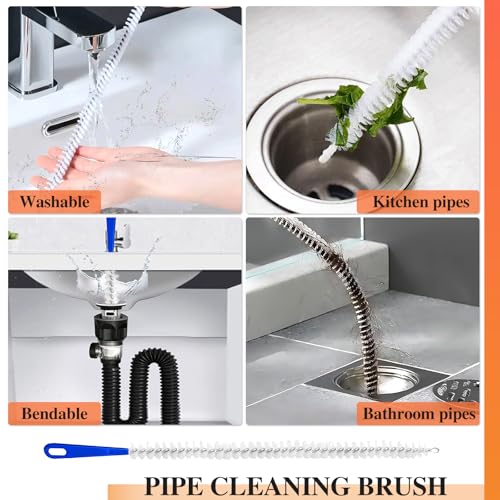 Washable

Kitchen pipes

Bendable

Bathroom pipes

PIPE CLEANING BRUSH