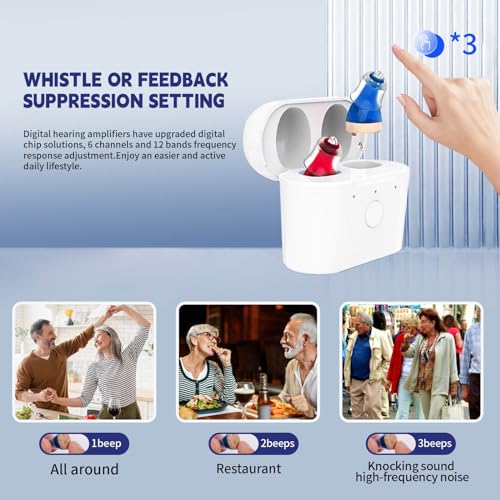 *3

WHISTLE OR FEEDBACK SUPPRESSION SETTING

Digital hearing amplifiers have upgraded digital chip solutions, 6 channels and 12 bands frequency response adjustment.Enjoy an easier and active daily lifestyle.

1beep
All around

2beeps
Restaurant

3beeps
Knocking sound high-frequency noise