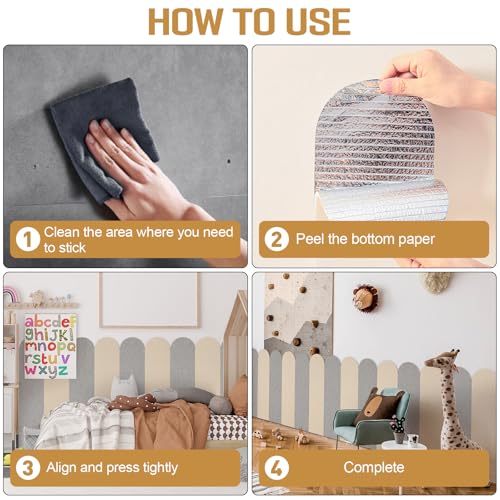 HOW TO USE

1 Clean the area where you need to stick

2 Peel the bottom paper

abcdef
ghijkl
mnopq
rstuv
wxyz

3 Align and press tightly

4 Complete