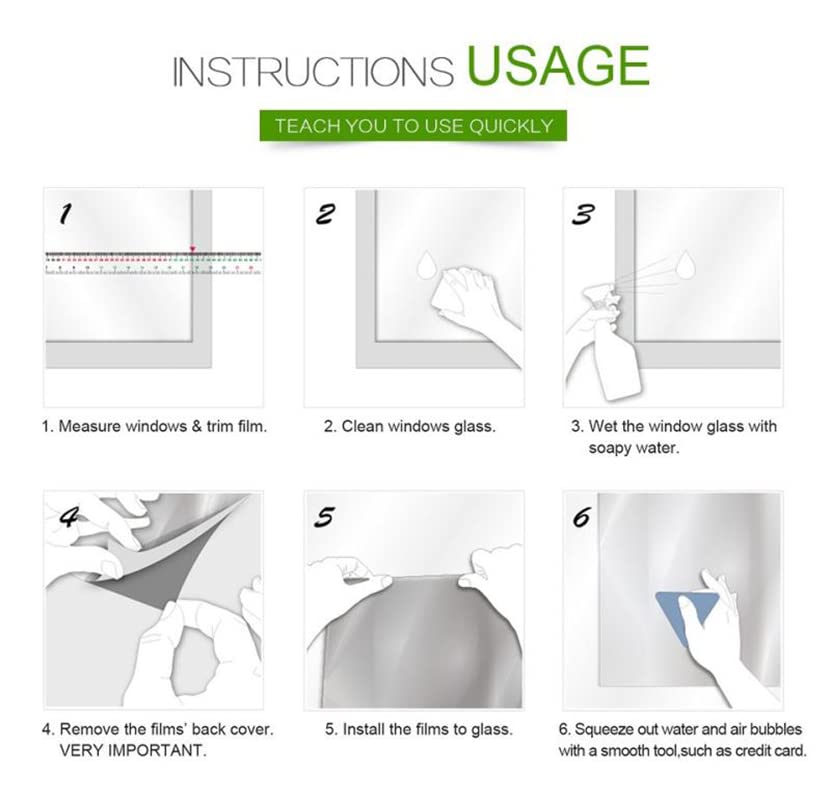 INSTRUCTIONS USAGE

TEACH YOU TO USE QUICKLY

1

1. Measure windows & trim film.

2

2. Clean windows glass.

3

3. Wet the window glass with soapy water.

4

4. Remove the films' back cover. VERY IMPORTANT.

5

5. Install the films to glass.

6

6. Squeeze out water and air bubbles with a smooth tool,such as credit card.