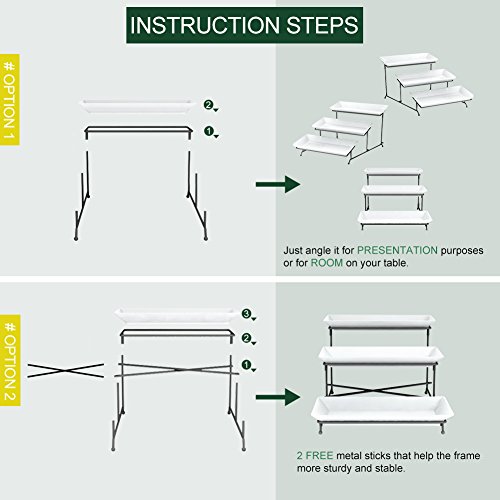 INSTRUCTION STEPS

# OPTION 1

2

1

Just angle it for PRESENTATION purposes or for ROOM on your table.

# OPTION 2

3

2

1

2 FREE metal sticks that help the frame more sturdy and stable.