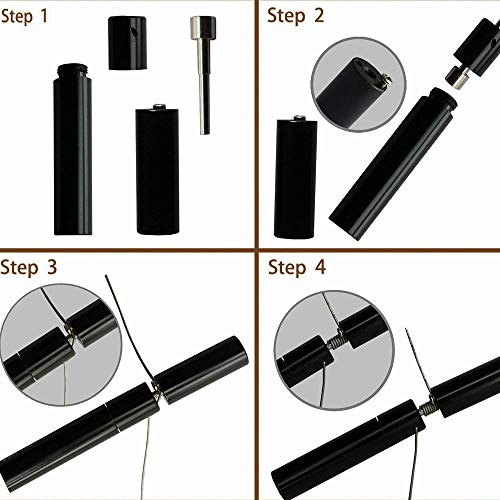 Step 1

Step 2

Step 3

Step 4