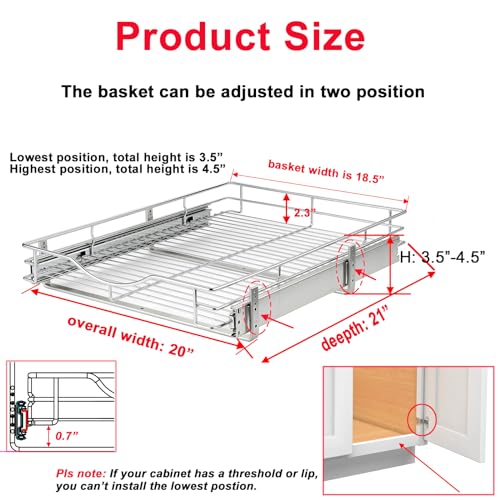 Product Size

The basket can be adjusted in two position

Lowest position, total height is 3.5”
Highest position, total height is 4.5”

basket width is 18.5”

2.3”

H: 3.5”-4.5”

overall width: 20”

deepth: 21”

0.7”

Pls note: If your cabinet has a threshold or lip, you can’t install the lowest postion.