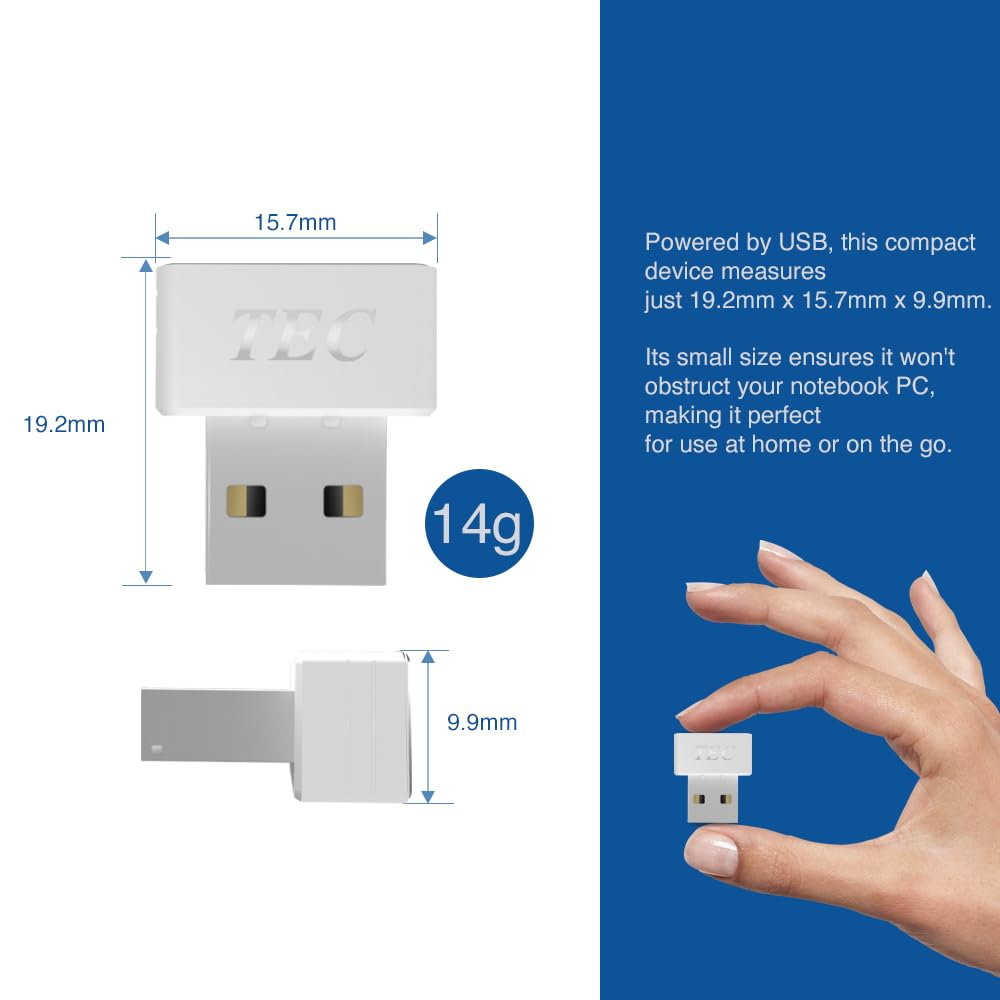 15.7mm

TEC

19.2mm

14g

9.9mm

Powered by USB, this compact device measures just 19.2mm x 15.7mm x 9.9mm.

Its small size ensures it won't obstruct your notebook PC, making it perfect for use at home or on the go.

TEC