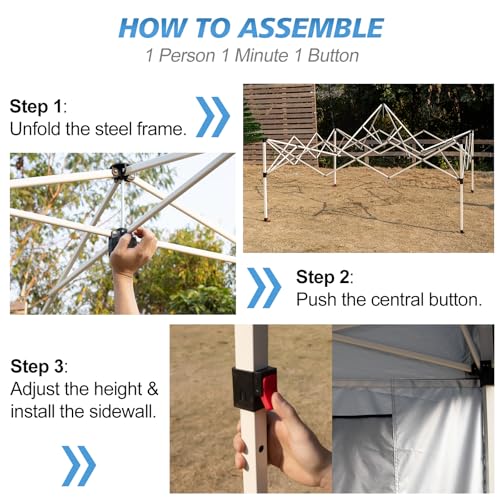 HOW TO ASSEMBLE
1 Person 1 Minute 1 Button

Step 1:
Unfold the steel frame.

Step 2:
Push the central button.

Step 3:
Adjust the height & install the sidewall.