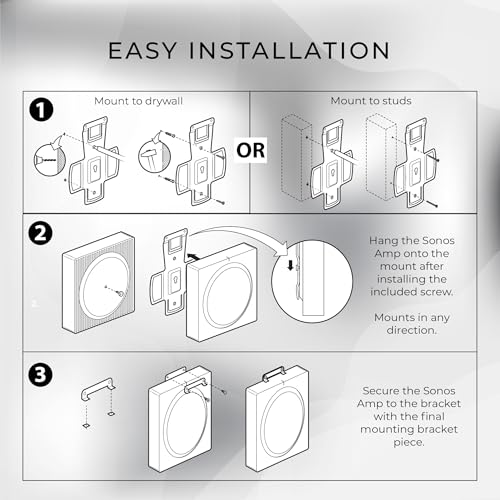 EASY INSTALLATION

1

Mount to drywall

OR

Mount to studs

2

Hang the Sonos Amp onto the mount after installing the included screw.

Mounts in any direction.

3

Secure the Sonos Amp to the bracket with the final mounting bracket piece.