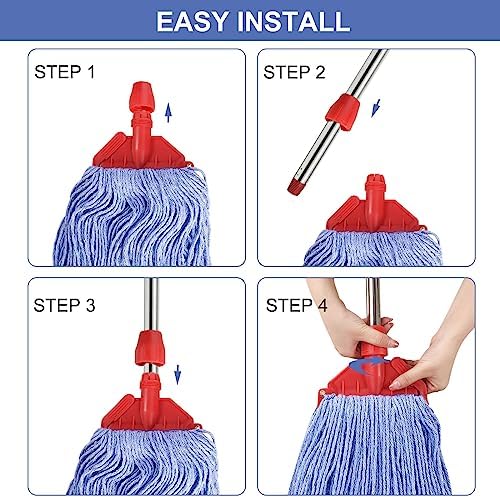 EASY INSTALL

STEP 1

STEP 2

STEP 3

STEP 4