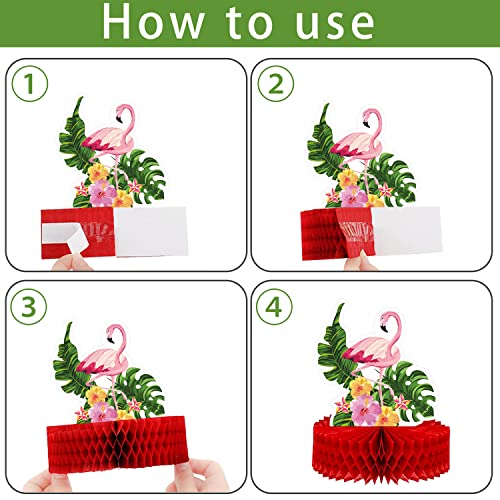 How to use

1

2

3

4