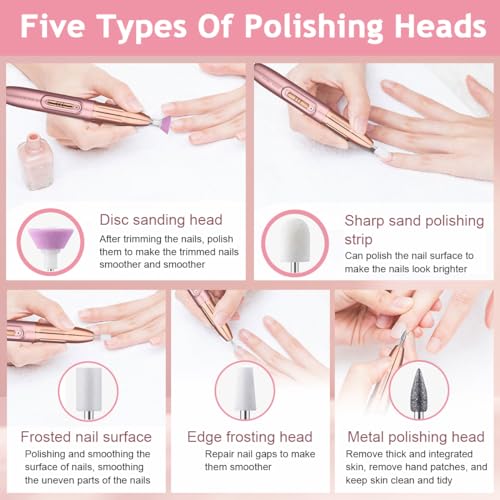 Five Types Of Polishing Heads

Disc sanding head
After trimming the nails, polish them to make the trimmed nails smoother and smoother

Sharp sand polishing strip
Can polish the nail surface to make the nails look brighter

Frosted nail surface
Polishing and smoothing the surface of nails, smoothing the uneven parts of the nails

Edge frosting head
Repair nail gaps to make them smoother

Metal polishing head
Remove thick and integrated skin, remove hand patches, and keep skin clean and tidy