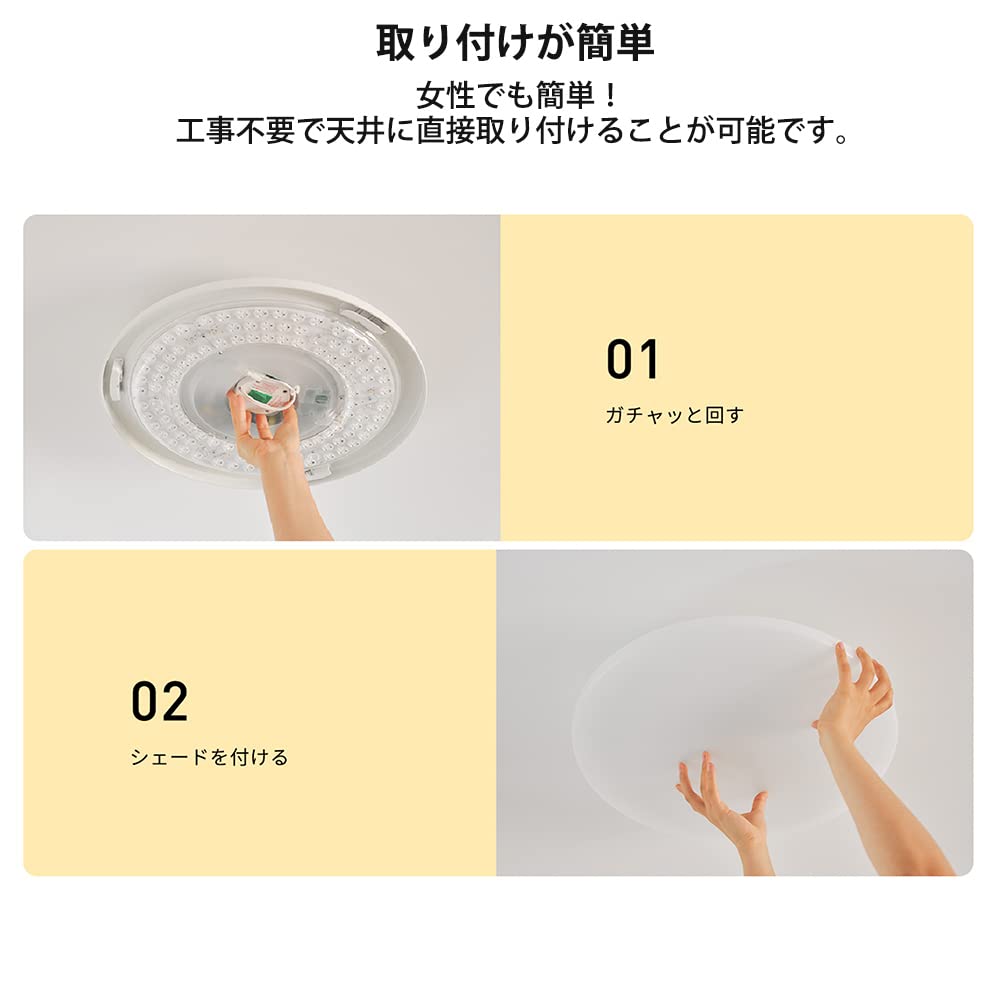 取り付けが簡単

女性でも簡単！
工事不要で天井に直接取り付けることが可能です。

01

ガチャッと回す

02

シェードを付ける