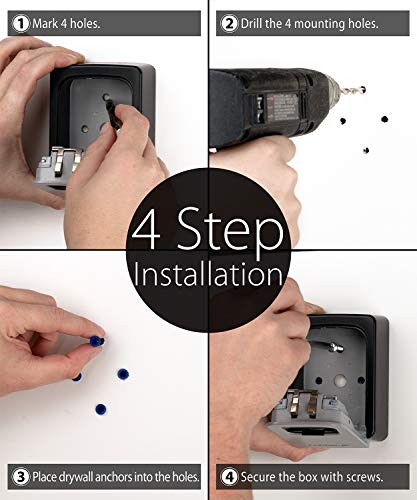 1 Mark 4 holes.

2 Drill the 4 mounting holes.

4 Step
Installation

3 Place drywall anchors into the holes.

4 Secure the box with screws.