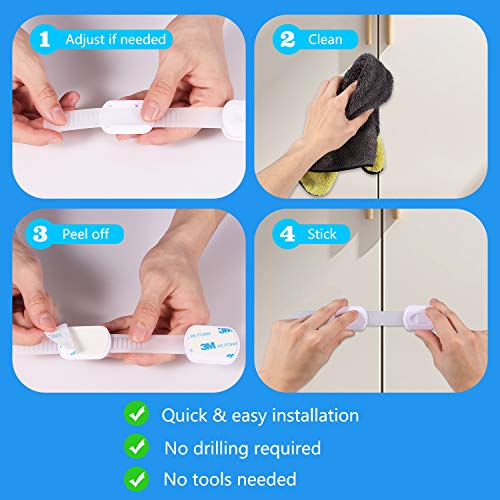 1 Adjust if needed

2 Clean

3 Peel off

3M PE FOAM

4 Stick

Quick & easy installation

No drilling required

No tools needed