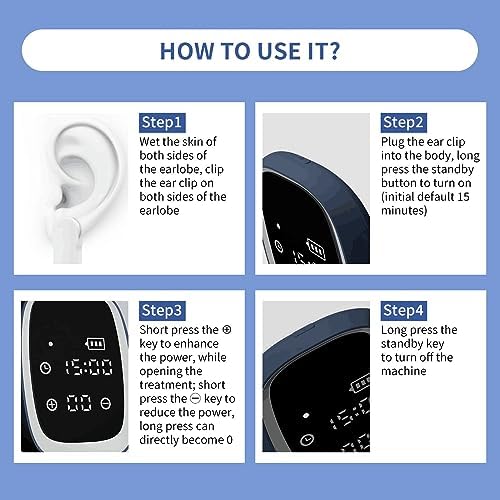 HOW TO USE IT?

Step1
Wet the skin of both sides of the earlobe, clip the ear clip on both sides of the earlobe

Step2
Plug the ear clip into the body, long press the standby button to turn on (initial default 15 minutes)

15:00

00

Step3
Short press the ⊕ key to enhance the power, while opening the treatment; short press the ⊖ key to reduce the power, long press can directly become 0

Step4
Long press the standby key to turn off the machine