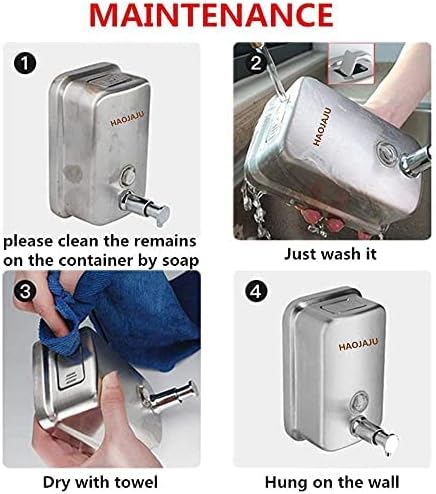 MAINTENANCE

1

HAOJAJU

please clean the remains on the container by soap

2

HAOJAJU

Just wash it

3

Dry with towel

4

HAOJAJU

Hung on the wall