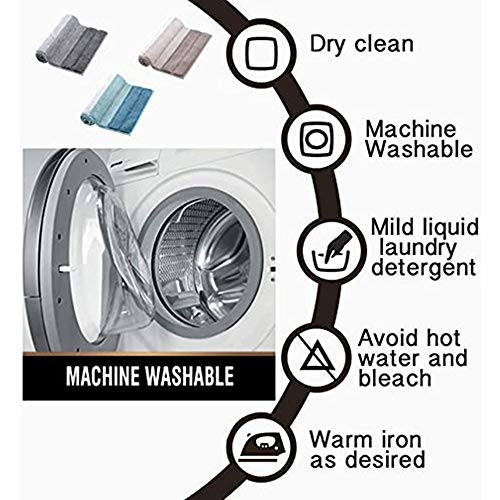 MACHINE WASHABLE

Dry clean

Machine Washable

Mild liquid laundry detergent

Avoid hot water and bleach

Warm iron as desired