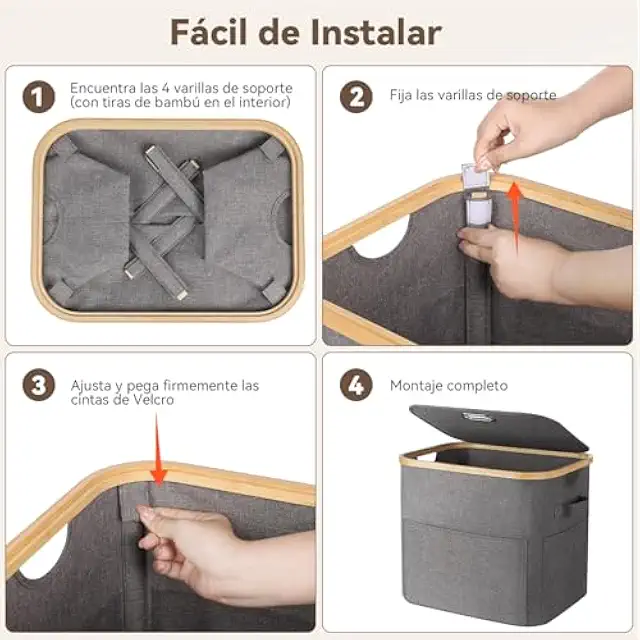 Fácil de Instalar

1 Encuentra las 4 varillas de soporte (con tiras de bambú en el interior)

2 Fija las varillas de soporte

3 Ajusta y pega firmemente las cintas de Velcro

4 Montaje completo