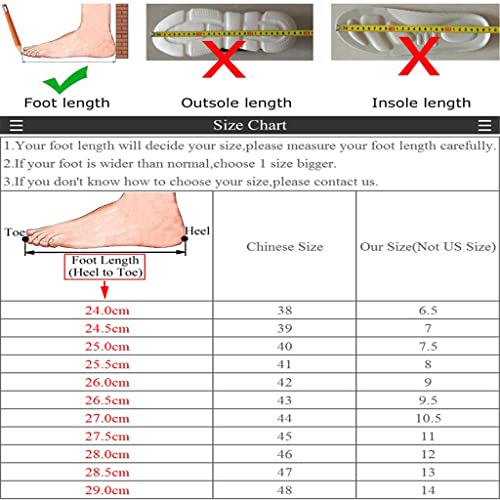 Foot length

Outsole length

Insole length

Size Chart

1.Your foot length will decide your size,please measure your foot length carefully.
2.If your foot is wider than normal,choose 1 size bigger.
3.If you don't know how to choose your size,please contact us.

| Toe Heel Foot Length (Heel to Toe) | Chinese Size | Our Size(Not US Size) |
|---|---|---|
| 24.0cm | 38 | 6.5 |
| 24.5cm | 39 | 7 |
| 25.0cm | 40 | 7.5 |
| 25.5cm | 41 | 8 |
| 26.0cm | 42 | 9 |
| 26.5cm | 43 | 9.5 |
| 27.0cm | 44 | 10.5 |
| 27.5cm | 45 | 11 |
| 28.0cm | 46 | 12 |
| 28.5cm | 47 | 13 |
| 29.0cm | 48 | 14 |