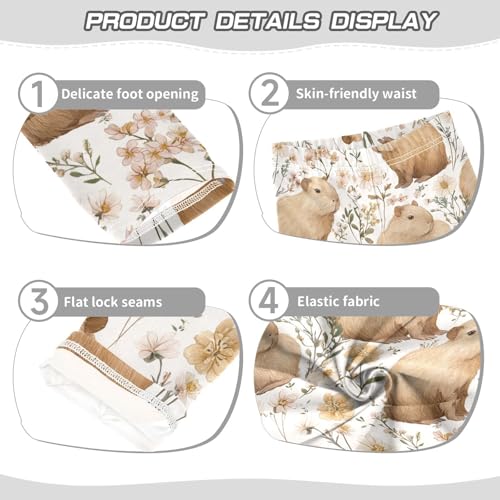 PRODUCT DETAILS DISPLAY

1 Delicate foot opening

2 Skin-friendly waist

3 Flat lock seams

4 Elastic fabric