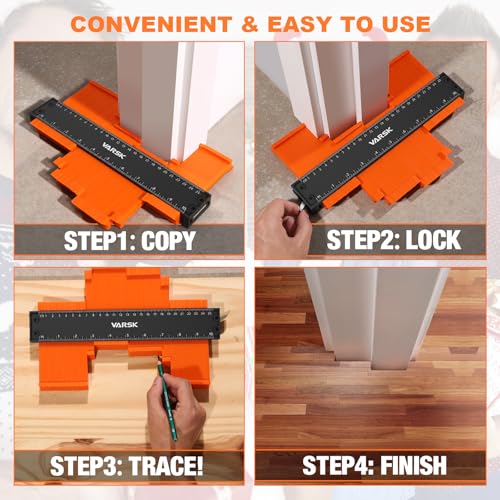 CONVENIENT & EASY TO USE

VARSK

STEP1: COPY

VARSK

STEP2: LOCK

VARSK

STEP3: TRACE!

STEP4: FINISH