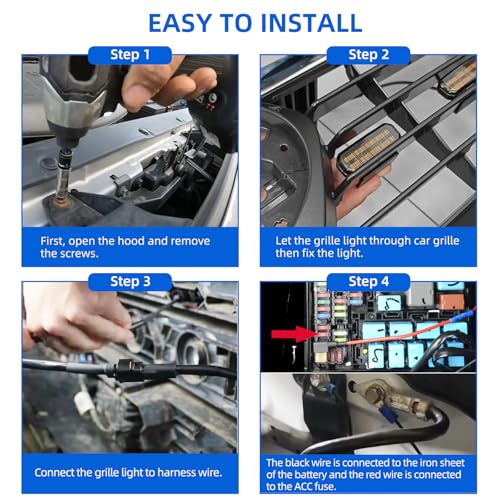 EASY TO INSTALL

Step 1

First, open the hood and remove the screws.

Step 2

Let the grille light through car grille then fix the light.

Step 3

Connect the grille light to harness wire.

Step 4

The black wire is connected to the iron sheet of the battery and the red wire is connected to the ACC fuse.