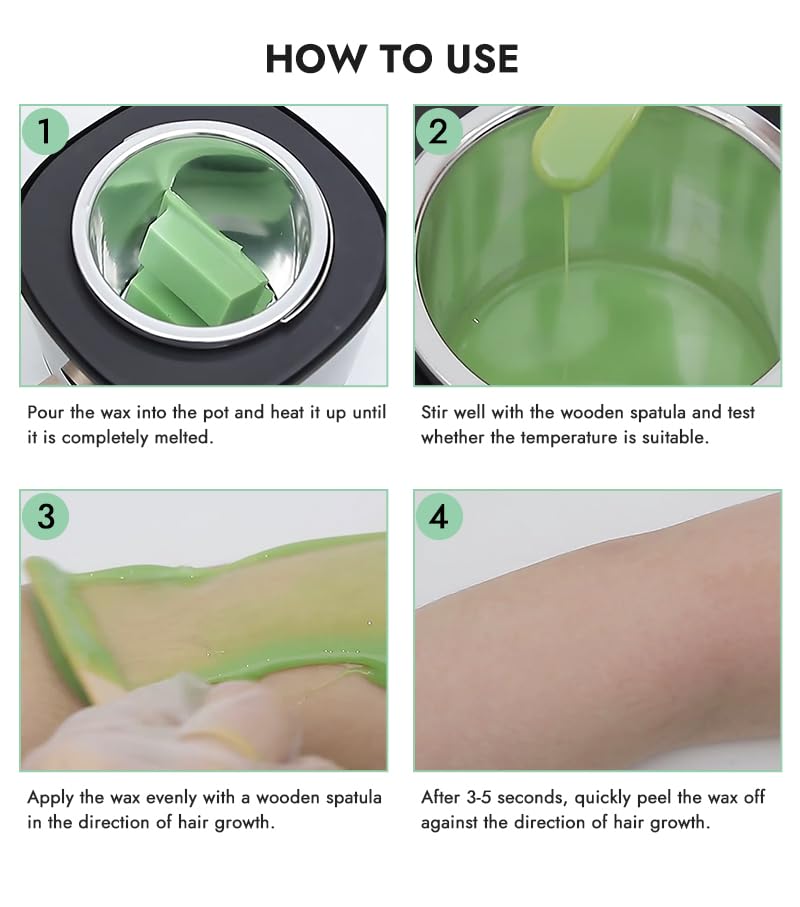 HOW TO USE

1

Pour the wax into the pot and heat it up until it is completely melted.

2

Stir well with the wooden spatula and test whether the temperature is suitable.

3

Apply the wax evenly with a wooden spatula in the direction of hair growth.

4

After 3-5 seconds, quickly peel the wax off against the direction of hair growth.