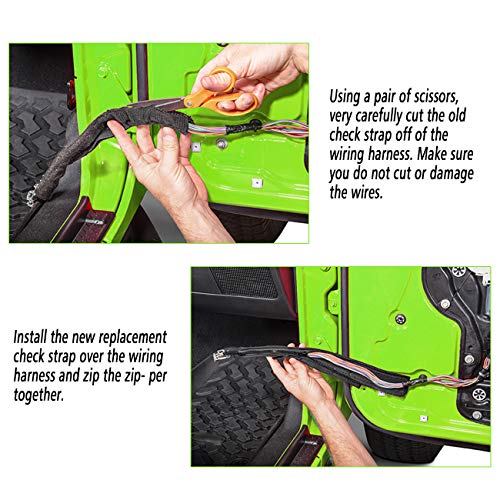 Using a pair of scissors, very carefully cut the old check strap off of the wiring harness. Make sure you do not cut or damage the wires.

Install the new replacement check strap over the wiring harness and zip the zip- per together.