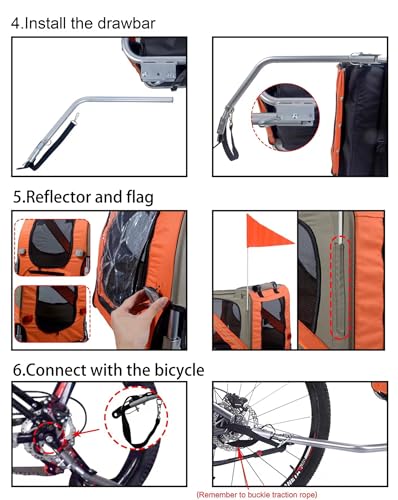 4.Install the drawbar

5.Reflector and flag

6.Connect with the bicycle

(Remember to buckle traction rope)