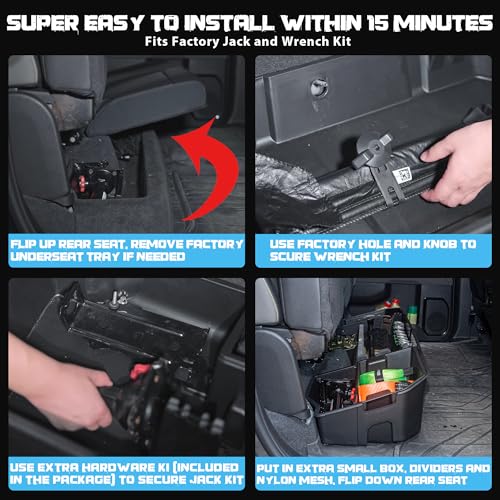 SUPER EASY TO INSTALL WITHIN 15 MINUTES
Fits Factory Jack and Wrench Kit

FLIP UP REAR SEAT, REMOVE FACTORY UNDERSEAT TRAY IF NEEDED

USE FACTORY HOLE AND KNOB TO SCURE WRENCH KIT

USE EXTRA HARDWARE KI (INCLUDED IN THE PACKAGE) TO SECURE JACK KIT

PUT IN EXTRA SMALL BOX, DIVIDERS AND NYLON MESH, FLIP DOWN REAR SEAT