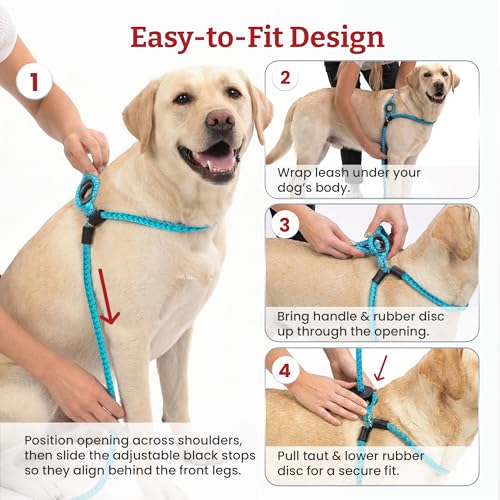 Easy-to-Fit Design

1

Position opening across shoulders, then slide the adjustable black stops so they align behind the front legs.

2

Wrap leash under your dog's body.

3

Bring handle & rubber disc up through the opening.

4

Pull taut & lower rubber disc for a secure fit.