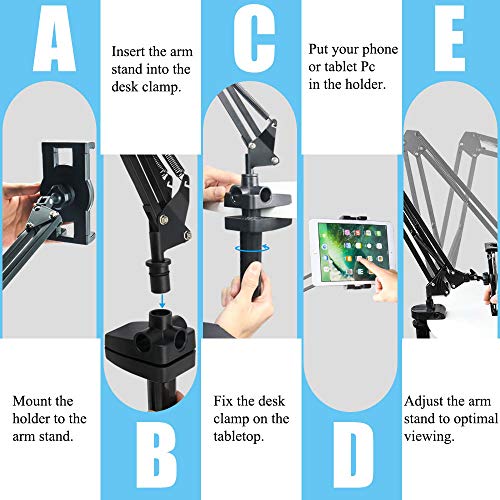 A

Mount the holder to the arm stand.

Insert the arm stand into the desk clamp.

B

C

Fix the desk clamp on the tabletop.

Put your phone or tablet Pc in the holder.

D

E

Adjust the arm stand to optimal viewing.