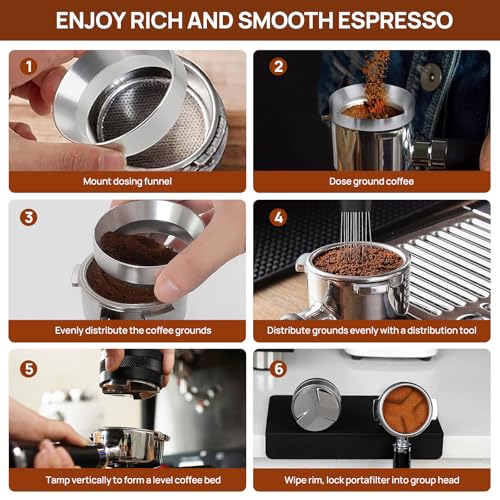 ENJOY RICH AND SMOOTH ESPRESSO

1
Mount dosing funnel

2
Dose ground coffee

3
Evenly distribute the coffee grounds

4
Distribute grounds evenly with a distribution tool

5
Tamp vertically to form a level coffee bed

6
Wipe rim, lock portafilter into group head