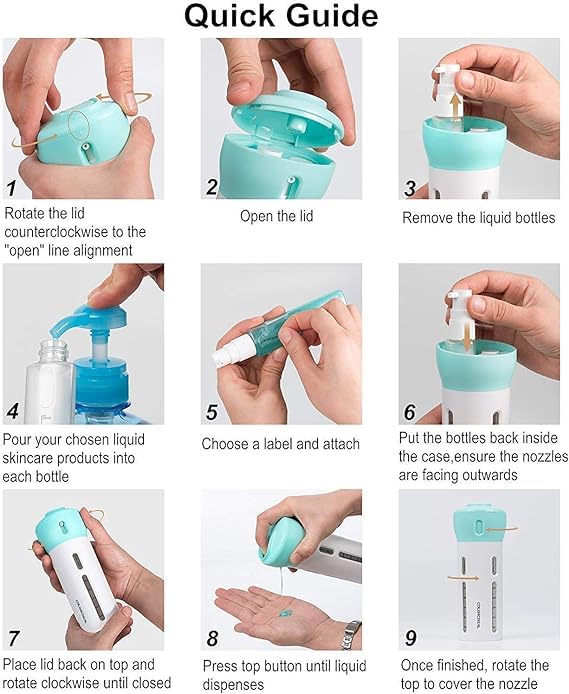 Quick Guide

1
Rotate the lid counterclockwise to the "open" line alignment

2
Open the lid

3
Remove the liquid bottles

4
Pour your chosen liquid skincare products into each bottle

5
Choose a label and attach

6
Put the bottles back inside the case,ensure the nozzles are facing outwards

7
Place lid back on top and rotate clockwise until closed

8
Press top button until liquid dispenses

9
Once finished, rotate the top to cover the nozzle