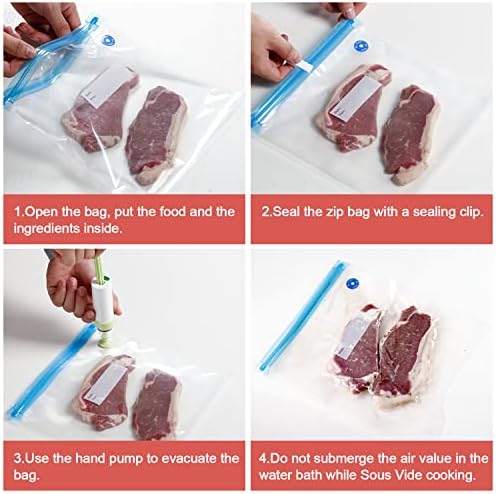 1.Open the bag, put the food and the ingredients inside.

2.Seal the zip bag with a sealing clip.

3.Use the hand pump to evacuate the bag.

4.Do not submerge the air value in the water bath while Sous Vide cooking.