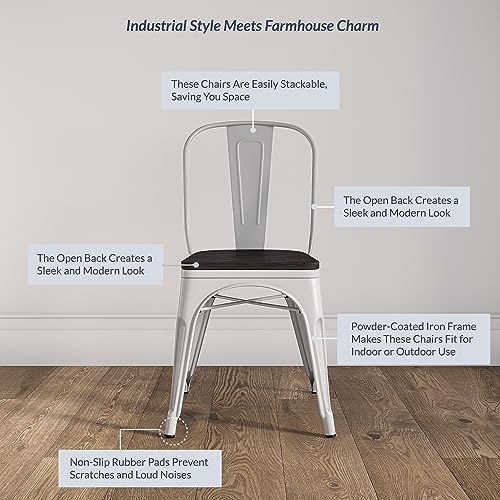 Industrial Style Meets Farmhouse Charm

These Chairs Are Easily Stackable, Saving You Space

The Open Back Creates a Sleek and Modern Look

The Open Back Creates a Sleek and Modern Look

Powder-Coated Iron Frame Makes These Chairs Fit for Indoor or Outdoor Use

Non-Slip Rubber Pads Prevent Scratches and Loud Noises