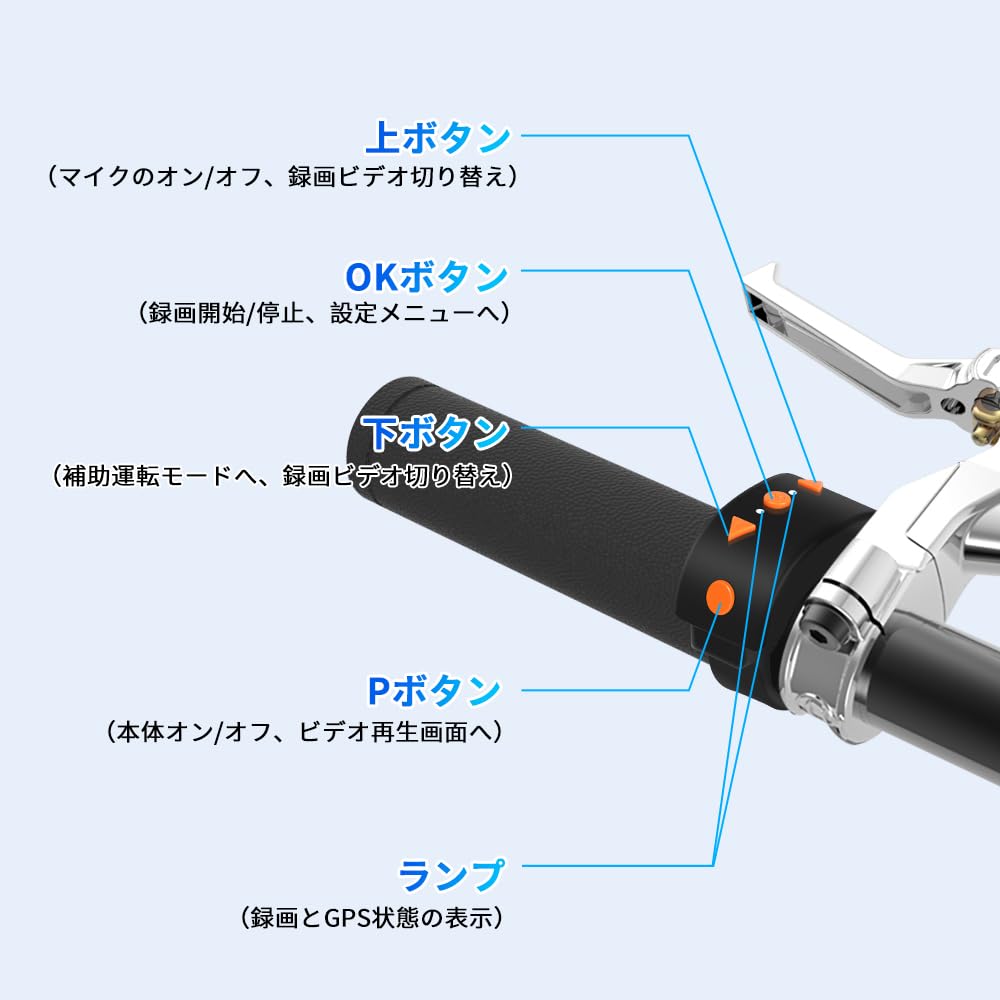 上ボタン
（マイクのオン/オフ、録画ビデオ切り替え）

OKボタン
（録画開始/停止、設定メニューへ）

下ボタン
（補助運転モードへ、録画ビデオ切り替え）

Pボタン
（本体オン/オフ、ビデオ再生画面へ）

ランプ
（録画とGPS状態の表示）