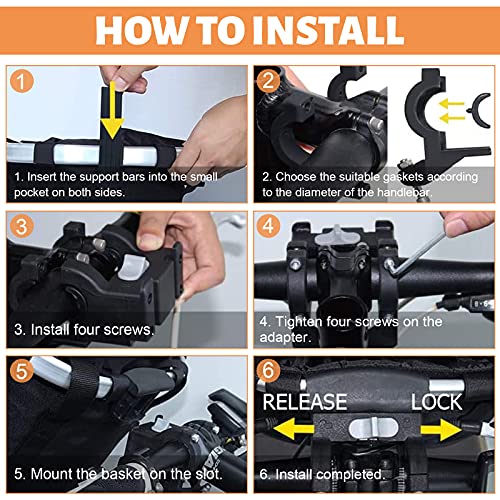 HOW TO INSTALL

1

1. Insert the support bars into the small pocket on both sides.

2

2. Choose the suitable gaskets according to the diameter of the handlebar.

3

3. Install four screws.

4

4. Tighten four screws on the adapter.

5

5. Mount the basket on the slot.

6

RELEASE

LOCK

6. Install completed.