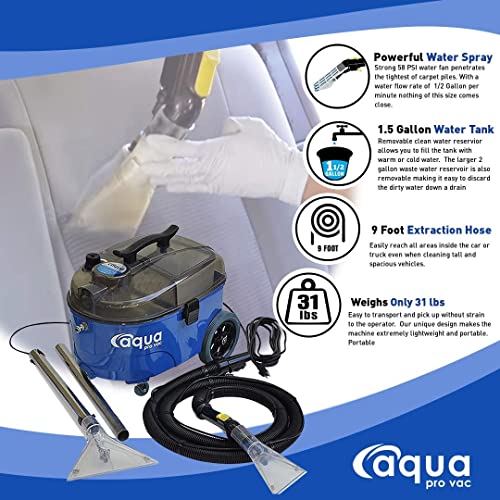 Powerful Water Spray

Strong 58 PSI water fan penetrates the tightest of carpet piles. With a water flow rate of 1/2 Gallon per minute nothing of this size comes close.

1 1/2 GALLON

1.5 Gallon Water Tank

Removable clean water reservoir allows you to fill the tank with warm or cold water. The larger 2 gallon waste water reservoir is also removable making it easy to discard the dirty water down a drain

9 FOOT

9 Foot Extraction Hose

Easily reach all areas inside the car or truck even when cleaning tall and spacious vehicles.

31 lbs

Weighs Only 31 lbs

Easy to transport and pick up without strain to the operator. Our unique design makes the machine extremely lightweight and portable. Portable

aqua pro vac

aqua pro vac