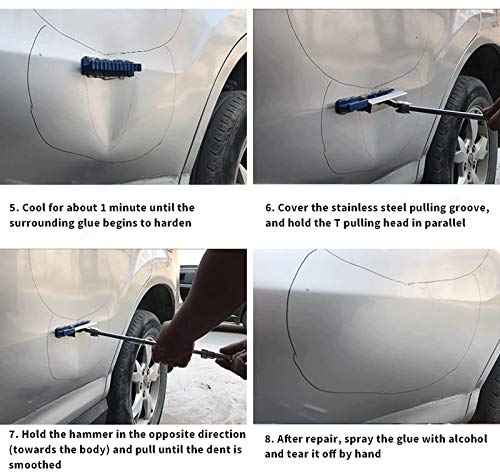 5. Cool for about 1 minute until the surrounding glue begins to harden

6. Cover the stainless steel pulling groove, and hold the T pulling head in parallel

7. Hold the hammer in the opposite direction (towards the body) and pull until the dent is smoothed

8. After repair, spray the glue with alcohol and tear it off by hand