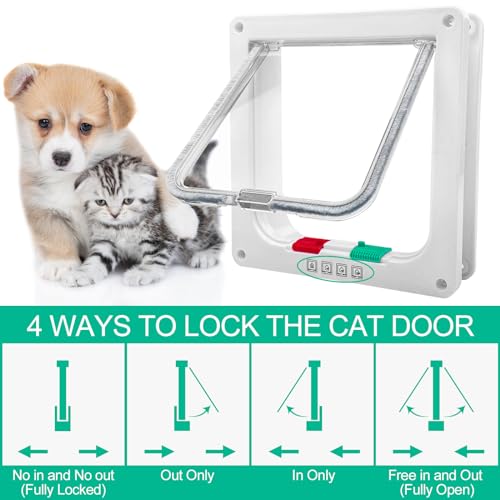 4 WAYS TO LOCK THE CAT DOOR

No in and No out (Fully Locked)

Out Only

In Only

Free in and Out (Fully Open)